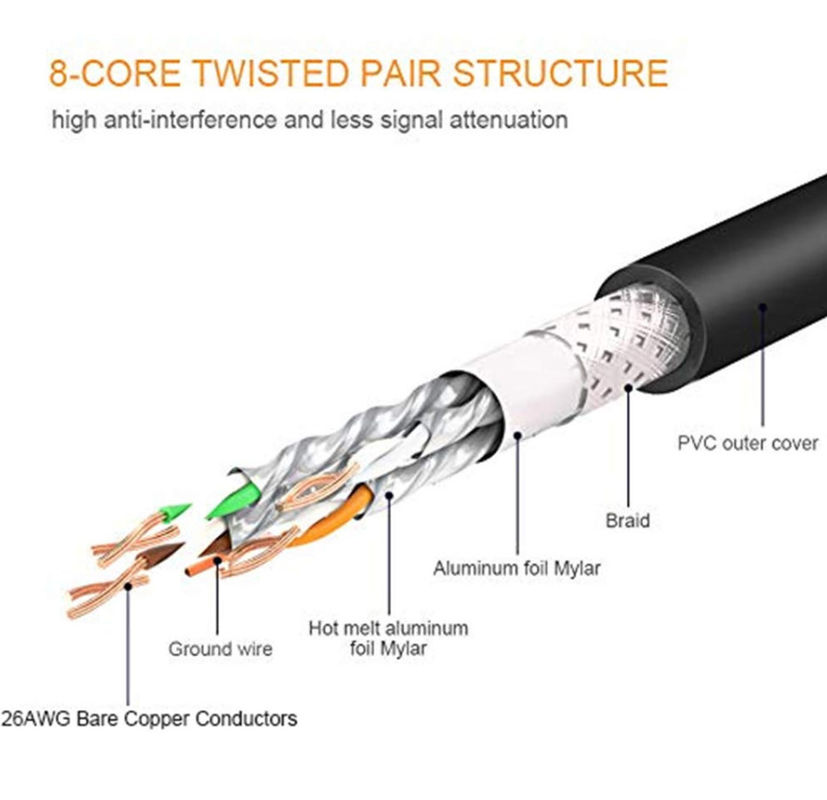 8-CORE TWISTED PAIR STRUCTURE

high anti-interference and less signal attenuation

PVC outer cover

Braid

Aluminum foil Mylar

Hot melt aluminum foil Mylar

Ground wire

26AWG Bare Copper Conductors